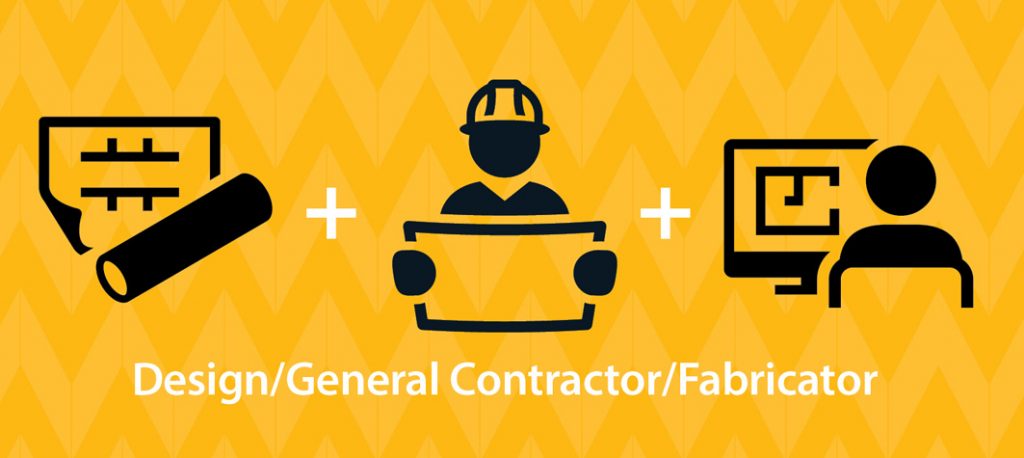 + +

Design/General Contractor/Fabricator