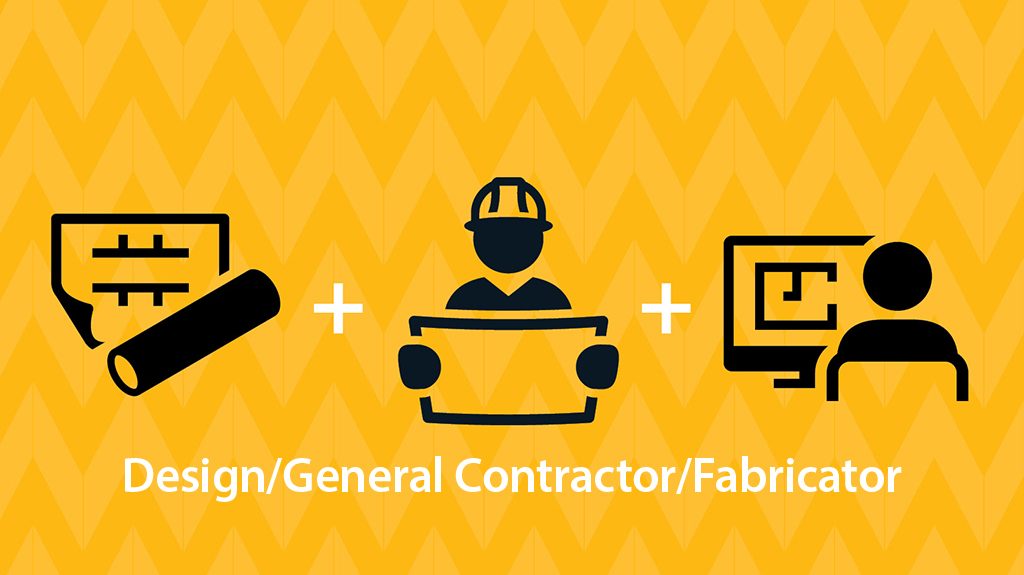 + +

Design/General Contractor/Fabricator